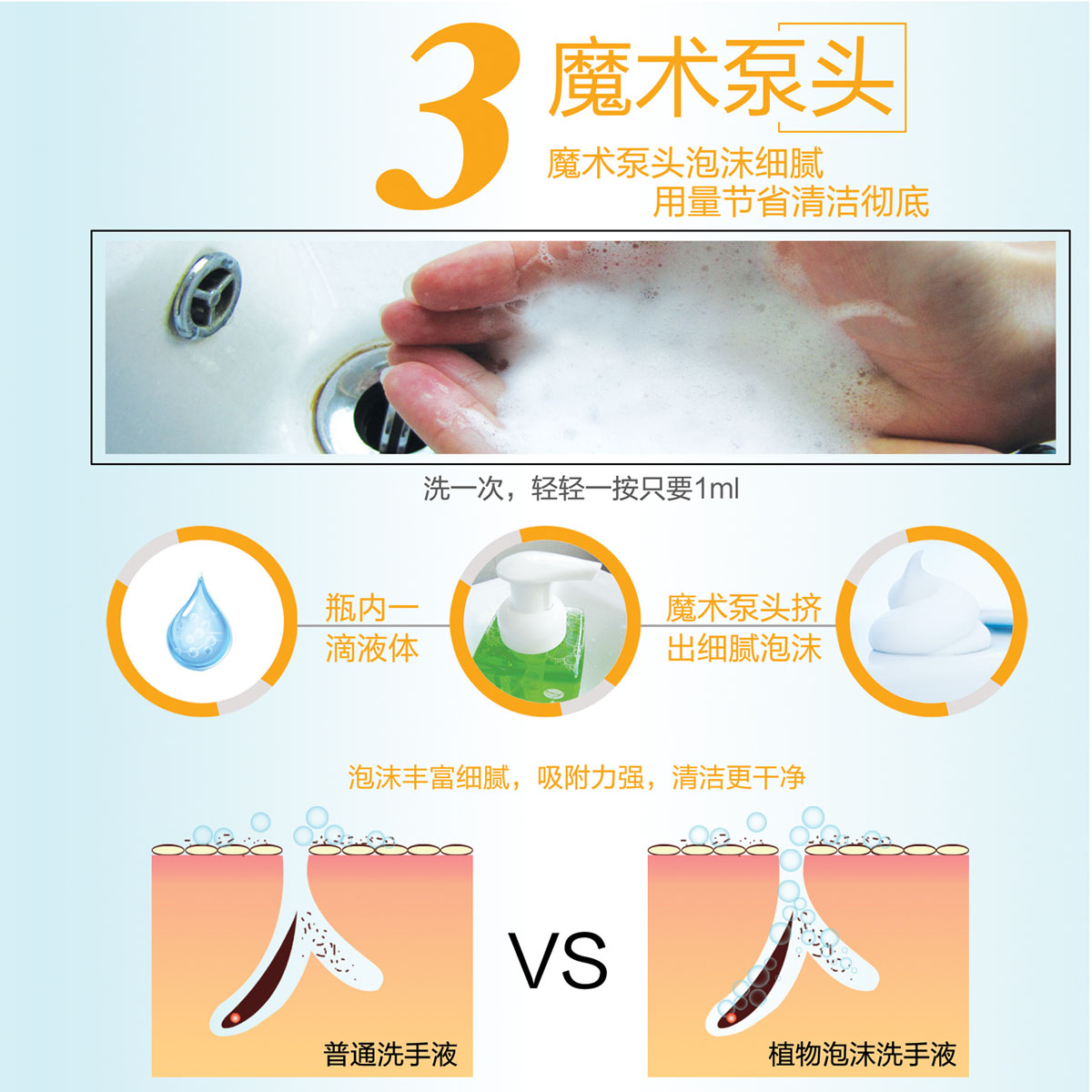 3 魔术泵头

魔术泵头泡沫细腻
用量节省清洁彻底

洗一次，轻轻一按只要1ml

瓶内一滴液体

魔术泵头挤出细腻泡沫

泡沫丰富细腻，吸附力强，清洁更干净

普通洗手液

VS

植物泡沫洗手液